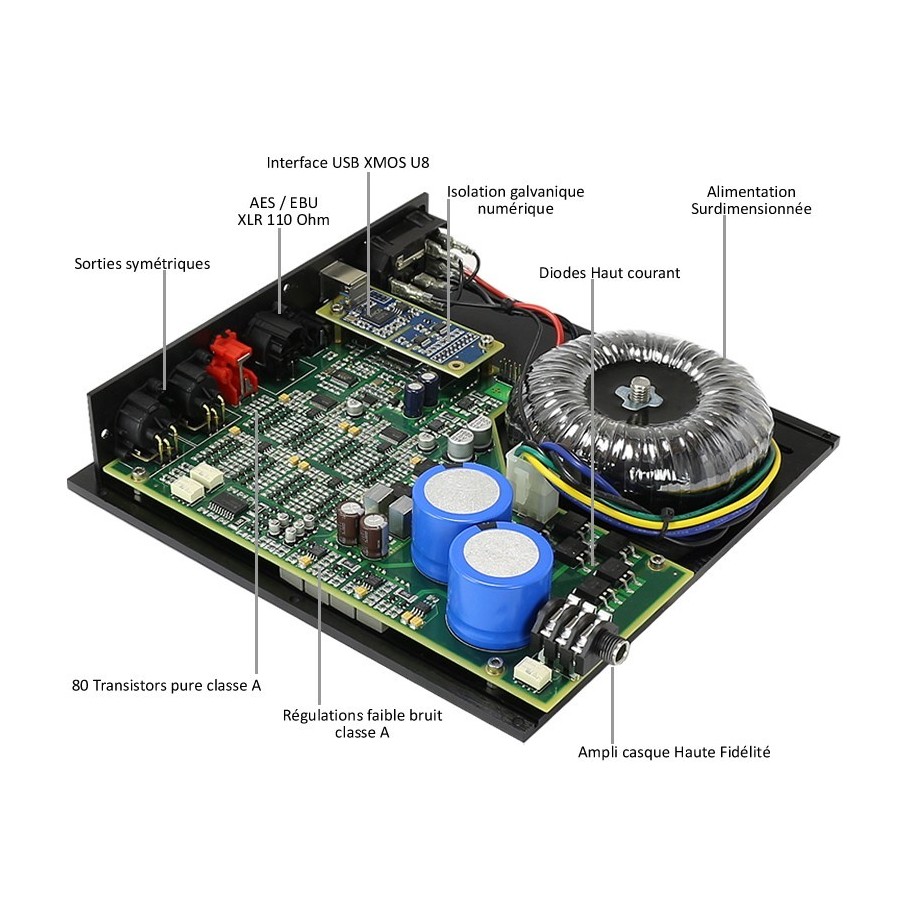 Interface USB XMOS U8

AES / EBU
XLR 110 Ohm

Isolation galvanique
numérique

Alimentation
Surdimensionnée

Sorties symétriques

Diodes Haut courant

80 Transistors pure classe A

Régulations faible bruit
classe A

Ampli casque Haute Fidélité