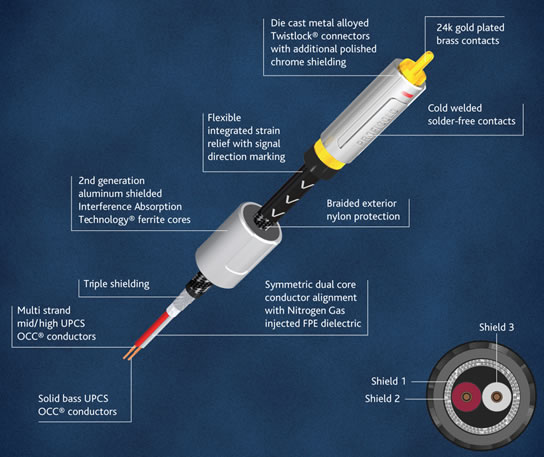 Die cast metal alloyed Twistlock® connectors with additional polished chrome shielding

24k gold plated brass contacts

Cold welded solder-free contacts

Flexible integrated strain relief with signal direction marking

2nd generation aluminum shielded Interference Absorption Technology® ferrite cores

Braided exterior nylon protection

Triple shielding

Symmetric dual core conductor alignment with Nitrogen Gas injected FPE dielectric

Multi strand mid/high UPCS OCC® conductors

Solid bass UPCS OCC® conductors

Shield 3

Shield 1

Shield 2