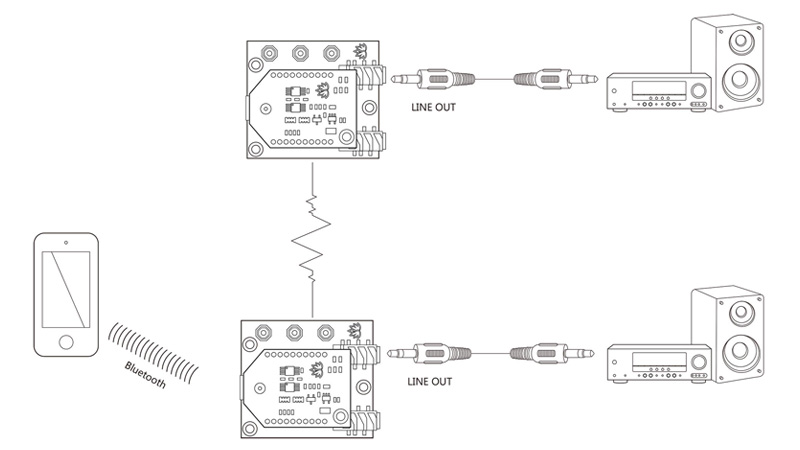 LINE OUT

Bluetooth

LINE OUT