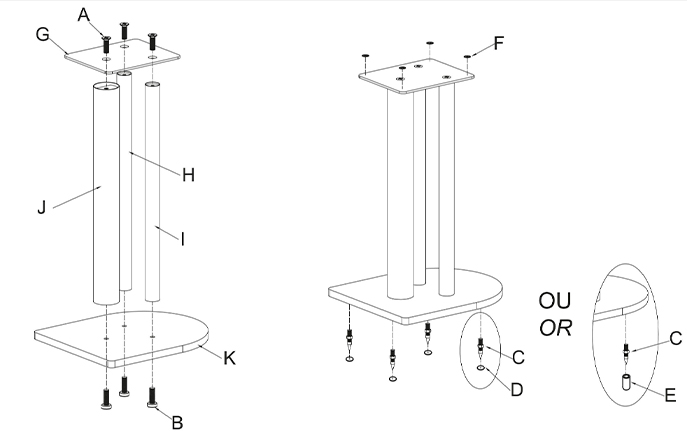 A
G
H
J
I
K
B
F
C
D
OU
OR
C
E