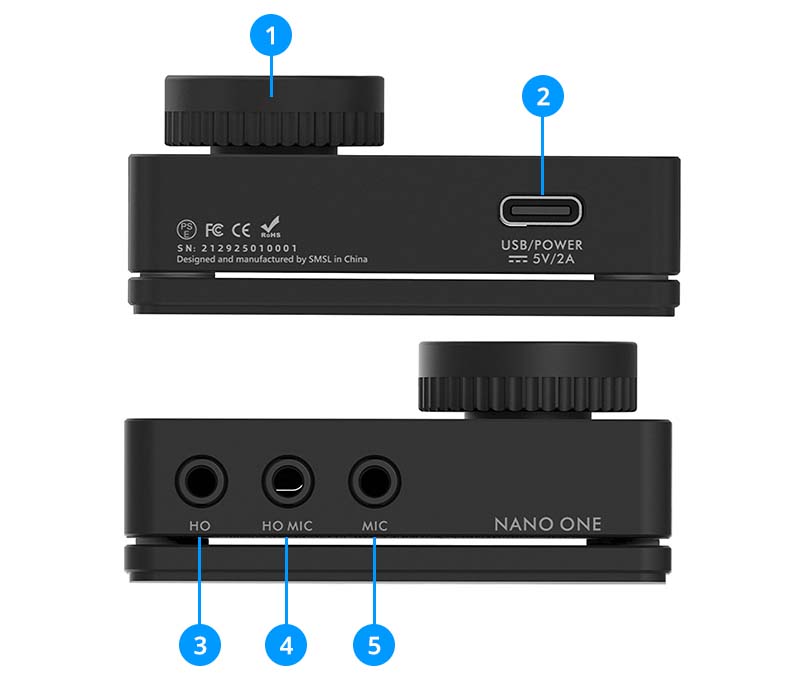 1

2

PSE FC CE RoHS

SN: 212925010001
Designed and manufactured by SMSL in China

USB/POWER
5V/2A

HO

HO MIC

MIC

NANO ONE

3

4

5